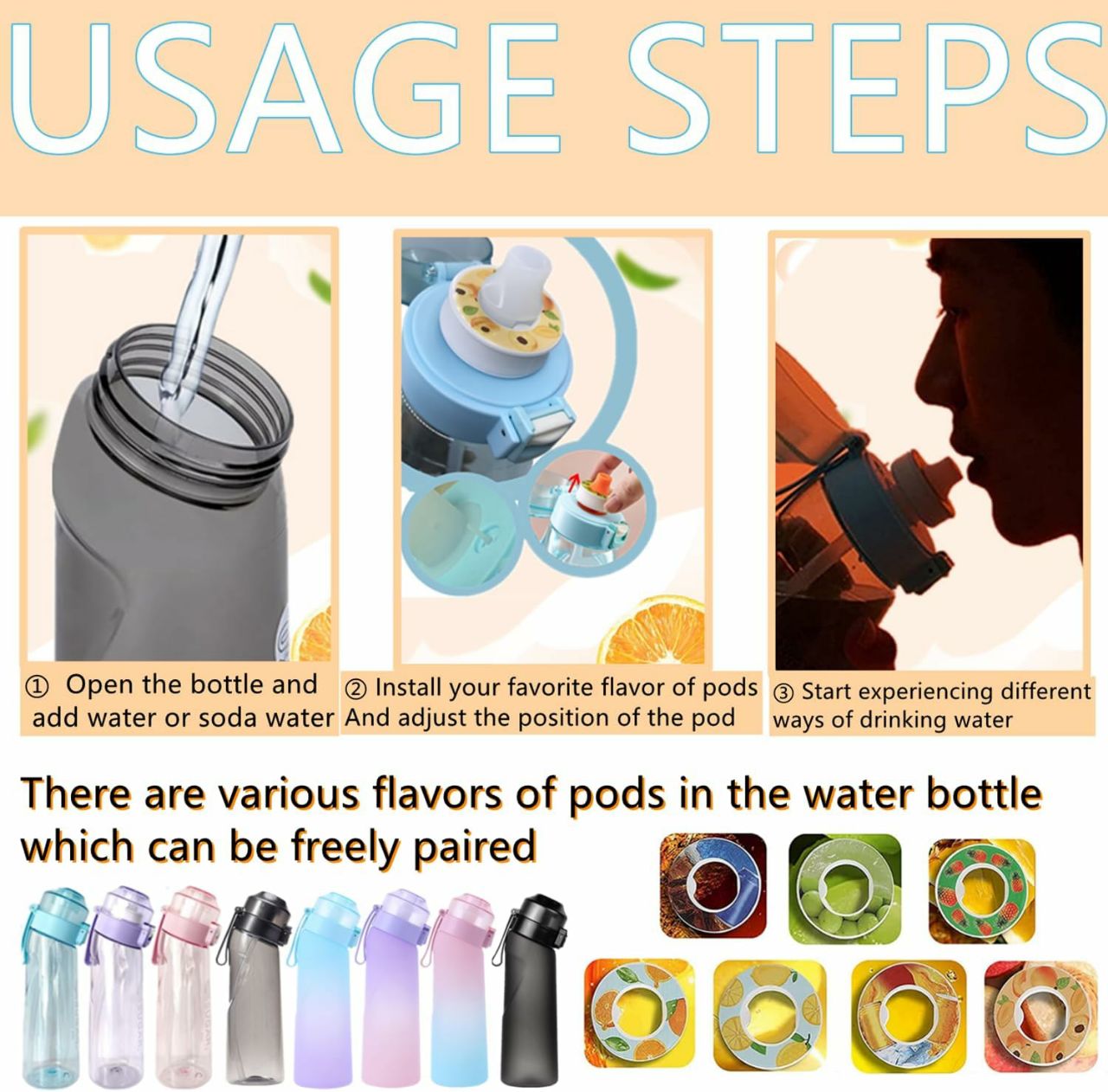 USAGE STEPS

① Open the bottle and add water or soda water

② Install your favorite flavor of pods And adjust the position of the pod

③ Start experiencing different ways of drinking water

There are various flavors of pods in the water bottle which can be freely paired