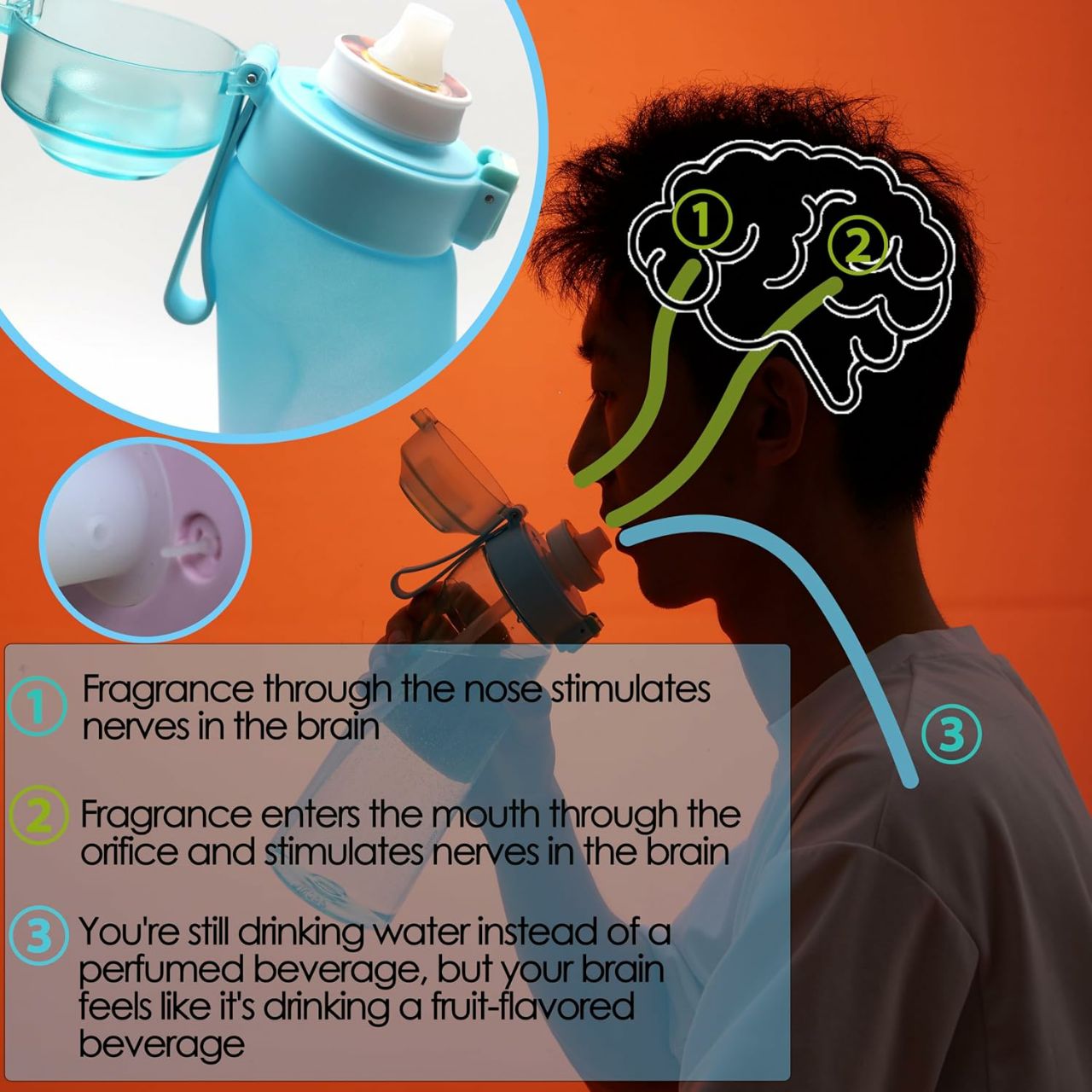 1

2

3

1 Fragrance through the nose stimulates nerves in the brain

2 Fragrance enters the mouth through the orifice and stimulates nerves in the brain

3 You're still drinking water instead of a perfumed beverage, but your brain feels like it's drinking a fruit-flavored beverage