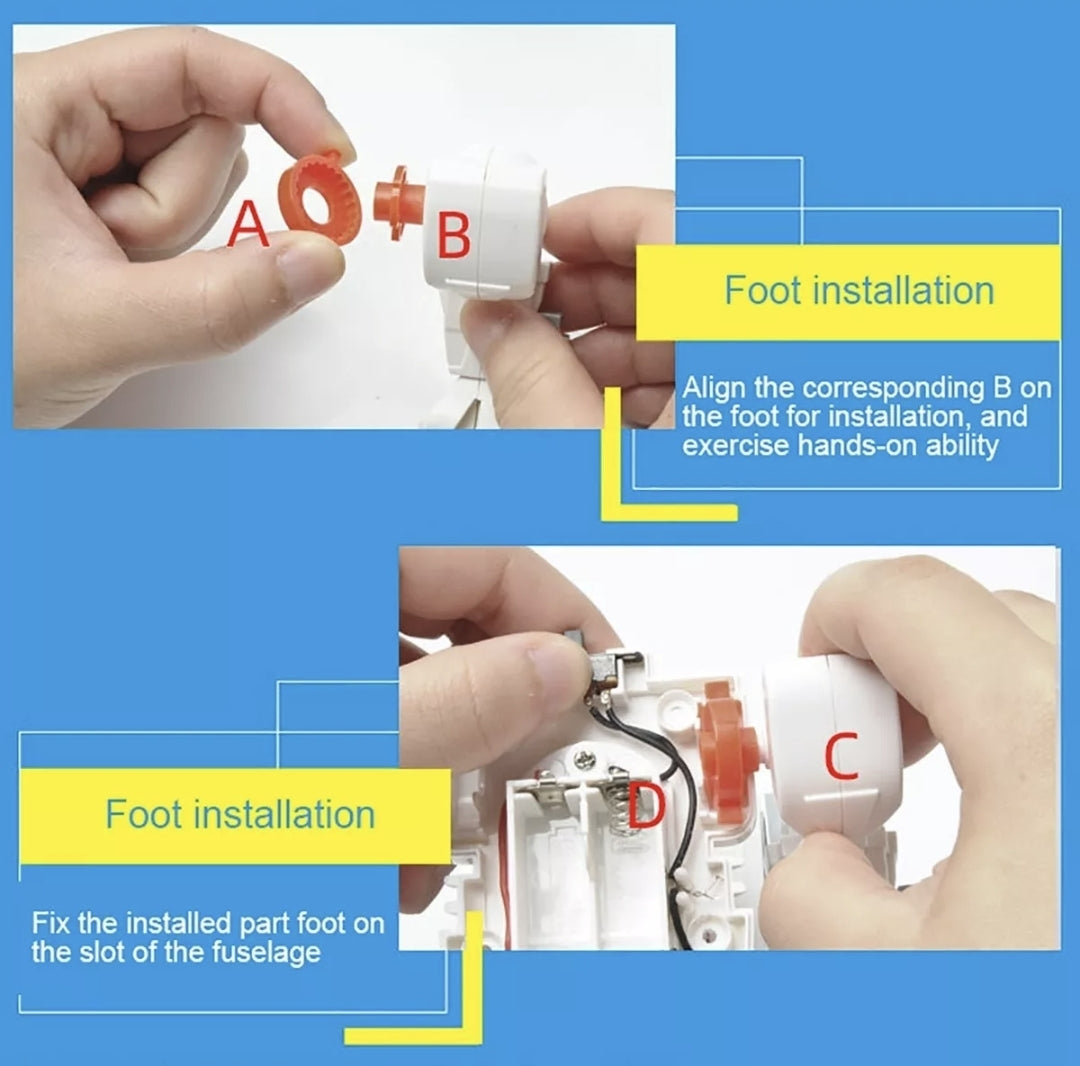 A

B

Foot installation

Align the corresponding B on the foot for installation, and exercise hands-on ability

C

D

Foot installation

Fix the installed part foot on the slot of the fuselage