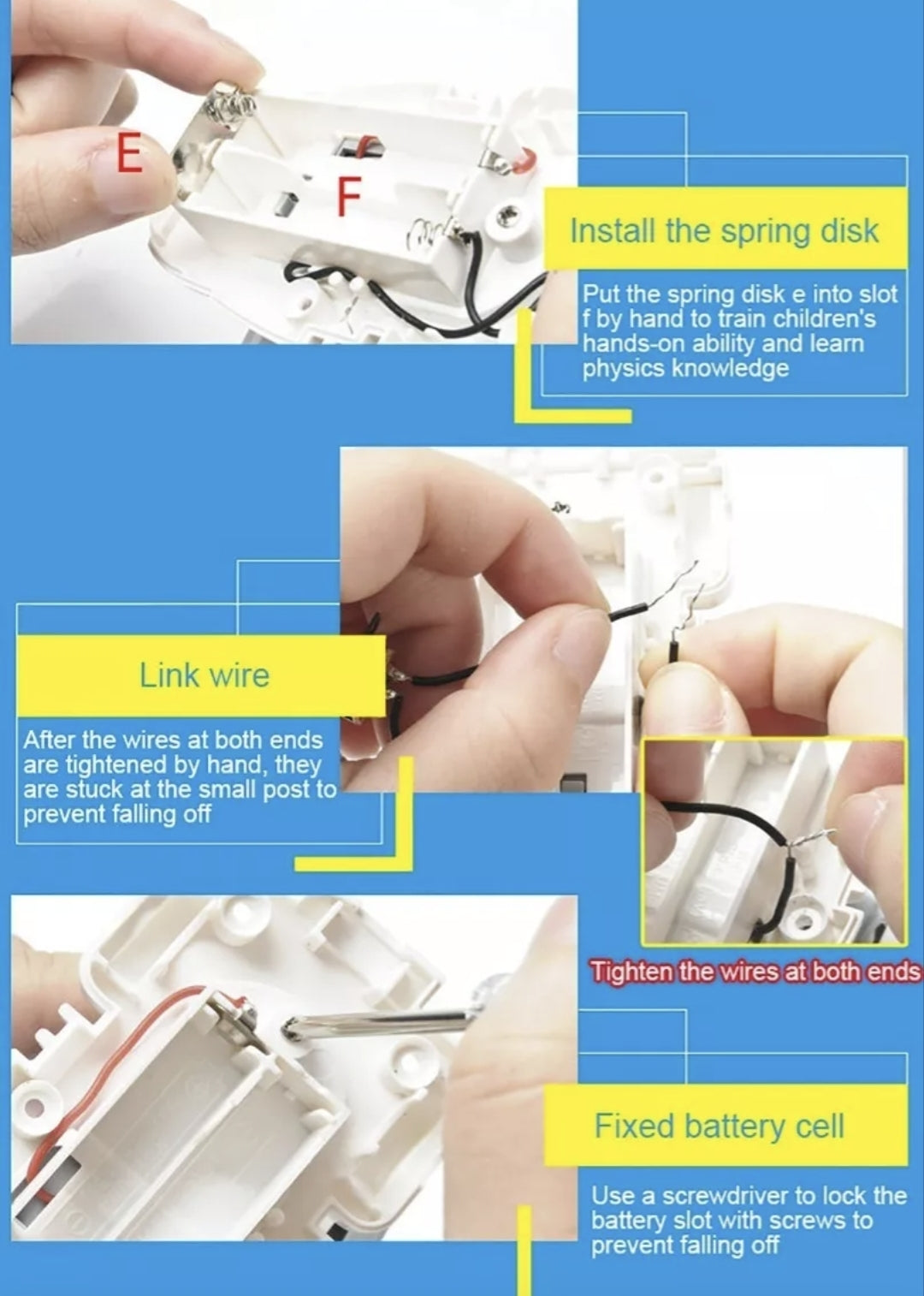 E

F

Install the spring disk

Put the spring disk e into slot f by hand to train children's hands-on ability and learn physics knowledge

Link wire

After the wires at both ends are tightened by hand, they are stuck at the small post to prevent falling off

Tighten the wires at both ends

Fixed battery cell

Use a screwdriver to lock the battery slot with screws to prevent falling off