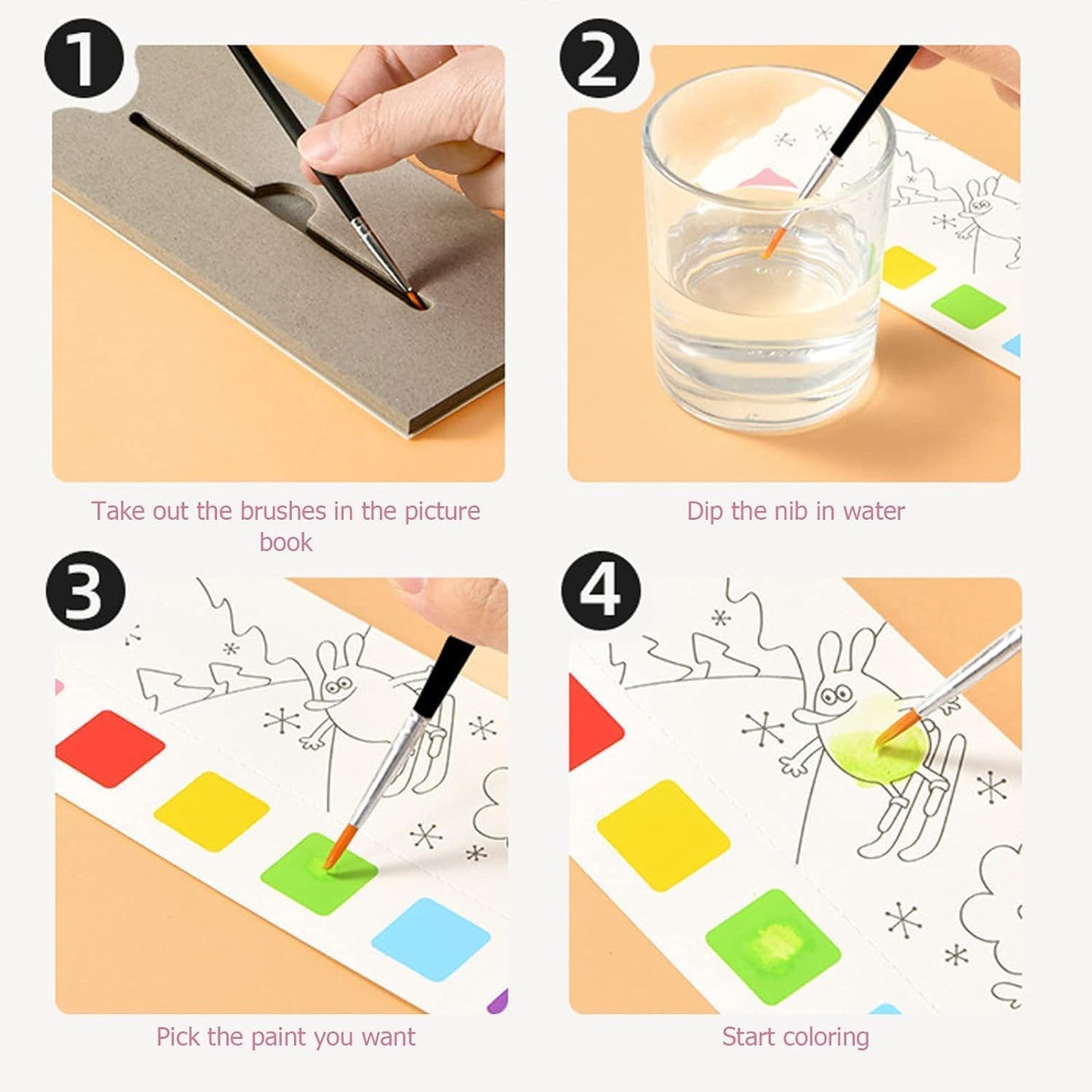 1

Take out the brushes in the picture book

2

Dip the nib in water

3

Pick the paint you want

4

Start coloring