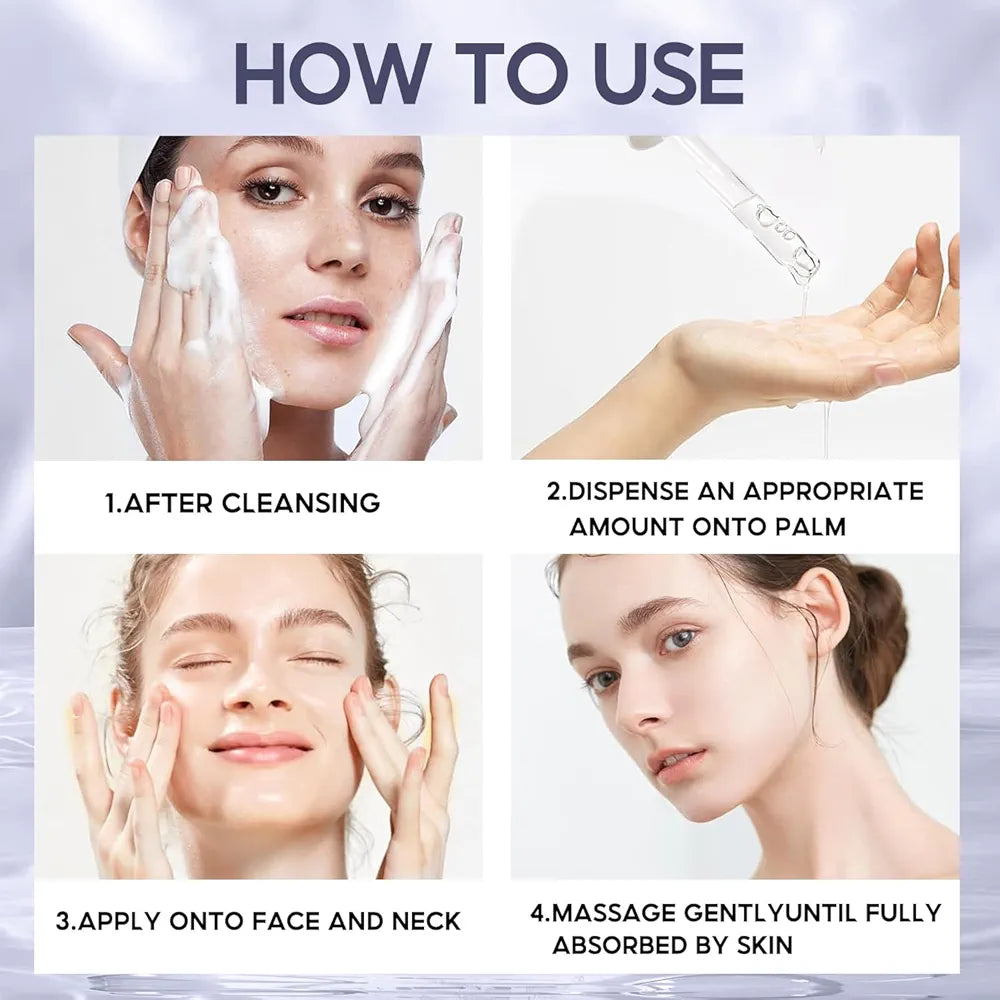 HOW TO USE

1.AFTER CLEANSING

2.DISPENSE AN APPROPRIATE AMOUNT ONTO PALM

3.APPLY ONTO FACE AND NECK

4.MASSAGE GENTLYUNTIL FULLY ABSORBED BY SKIN