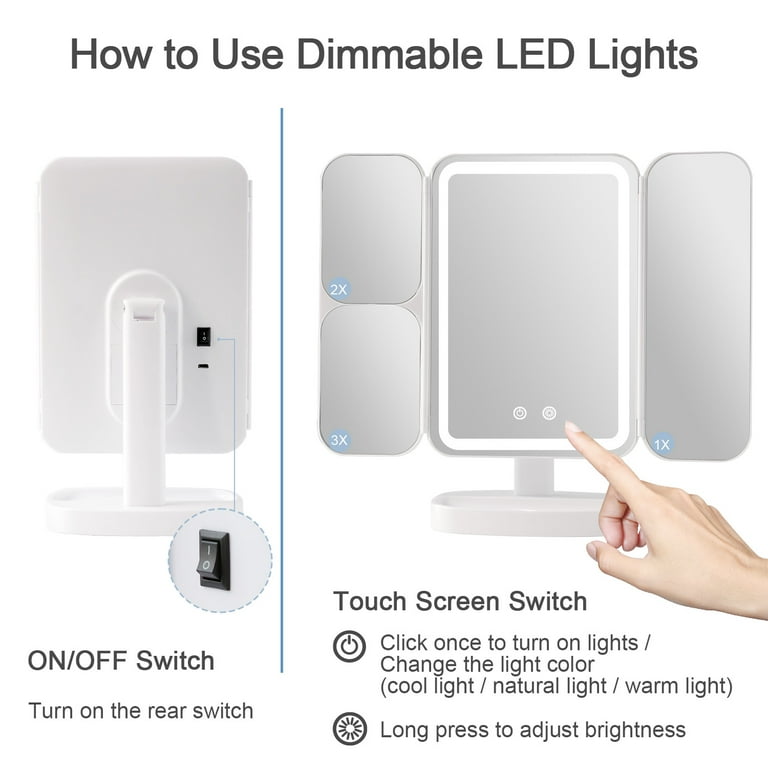 How to Use Dimmable LED Lights

ON/OFF Switch

Turn on the rear switch

2X

3X

1X

Touch Screen Switch

Click once to turn on lights / Change the light color (cool light / natural light / warm light)

Long press to adjust brightness