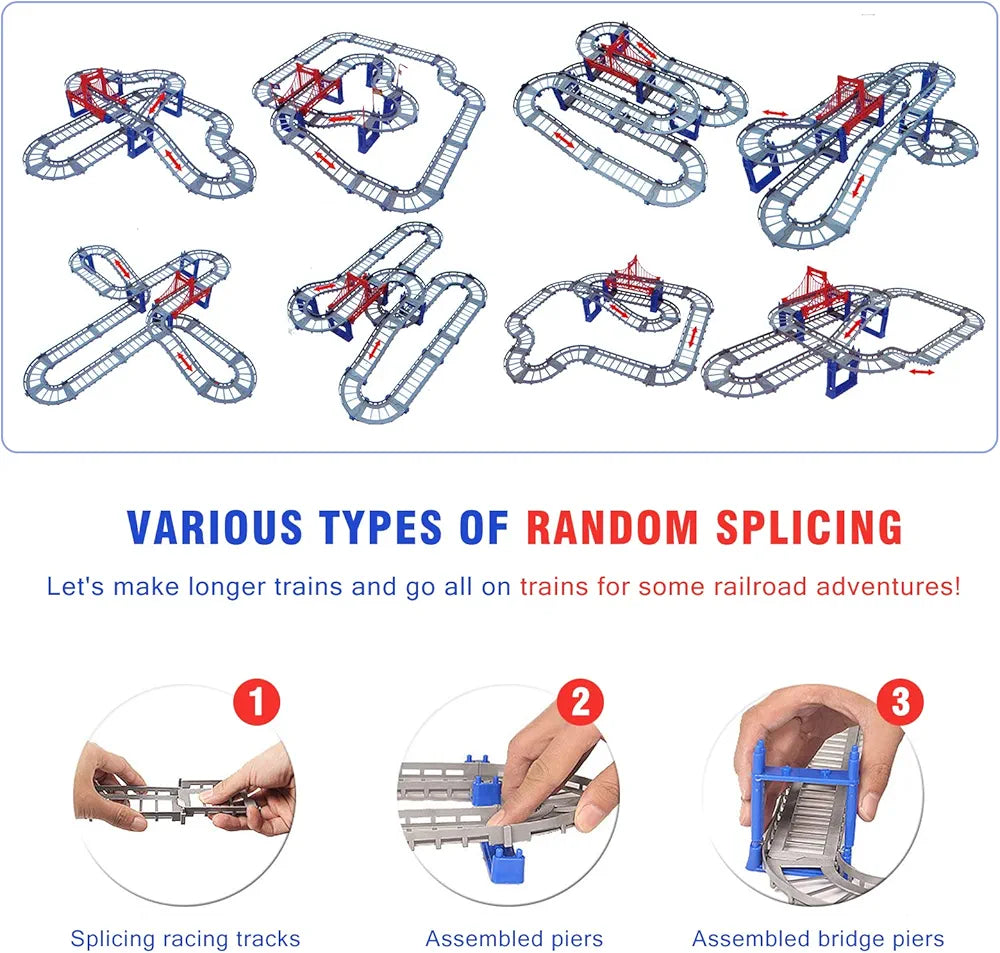 VARIOUS TYPES OF RANDOM SPLICING

Let's make longer trains and go all on trains for some railroad adventures!

1

Splicing racing tracks

2

Assembled piers

3

Assembled bridge piers