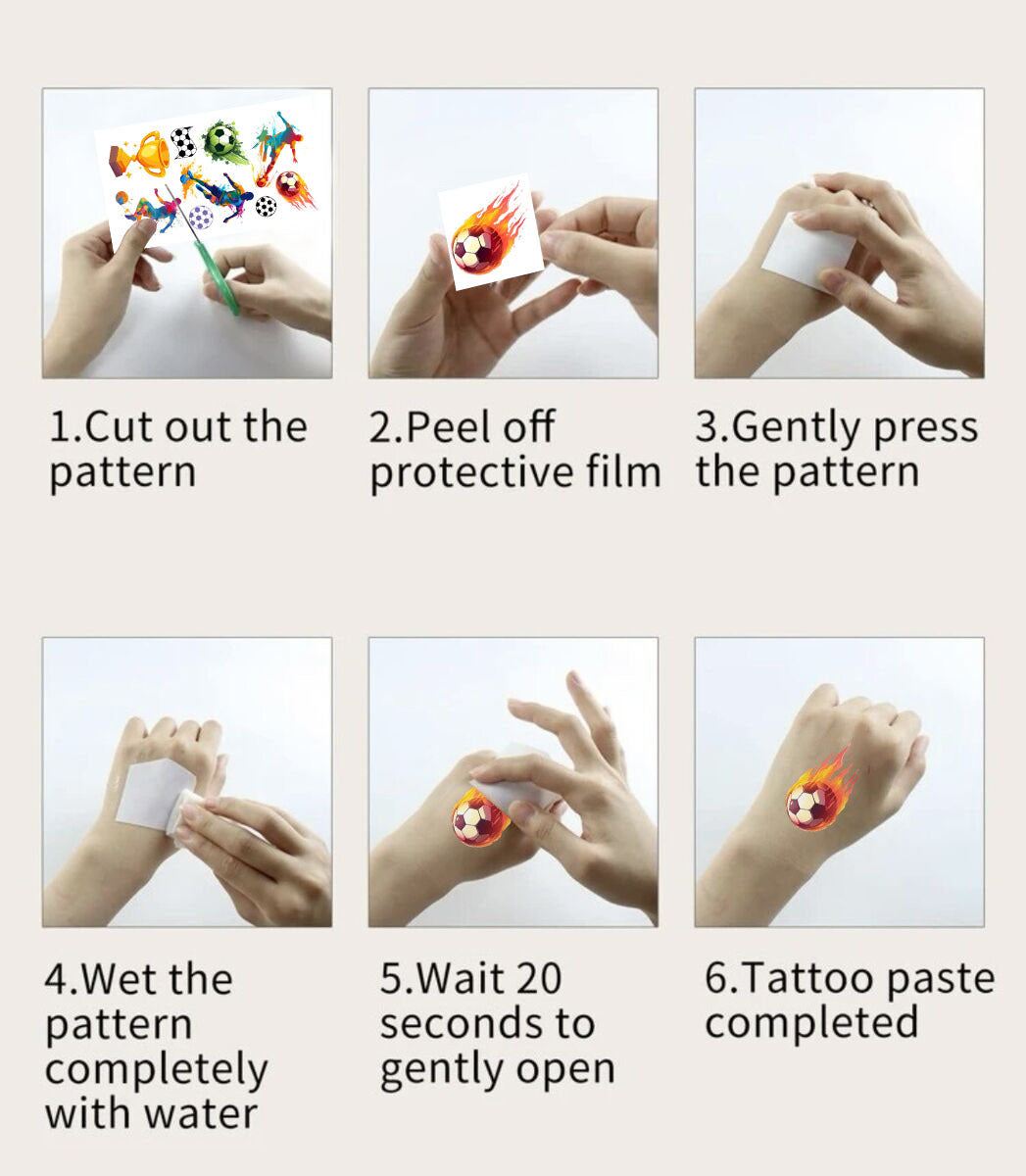 1.Cut out the pattern

2.Peel off protective film

3.Gently press the pattern

4.Wet the pattern completely with water

5.Wait 20 seconds to gently open

6.Tattoo paste completed